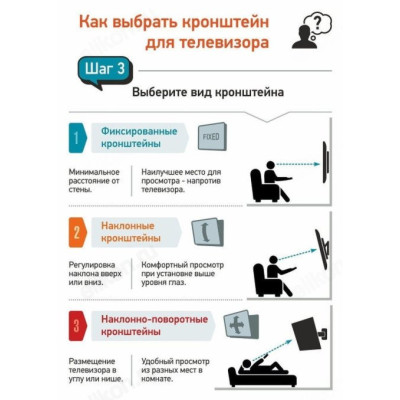 Как выбрать кронштейн для телевизора

?

Шаг 3

Выберите вид кронштейна

1 Фиксированные кронштейны

FIXED

Минимальное расстояние от стены.

Наилучшее место для просмотра - напротив телевизора.

2 Наклонные кронштейны

Регулировка наклона вверх или вниз.

Комфортный просмотр при установке выше уровня глаз.

3 Наклонно-поворотные кронштейны

Размещение телевизора в углу или нише.

Удобный просмотр из разных мест в комнате.